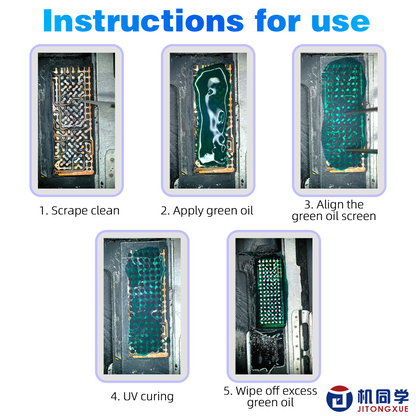 Instructions for use

1. Scrape clean

2. Apply green oil

3. Align the green oil screen

4. UV curing

5. Wipe off excess green oil

机同学
JITONGXUE