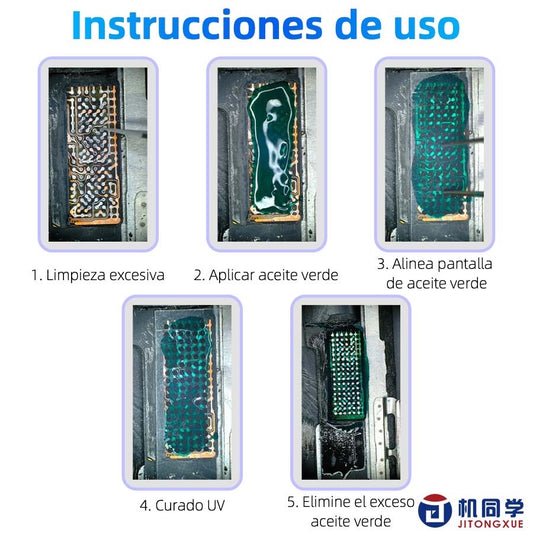 Instrucciones de uso

1. Limpieza excesiva

2. Aplicar aceite verde

3. Alinea pantalla de aceite verde

4. Curado UV

5. Elimine el exceso aceite verde

机同学
JITONGXUE